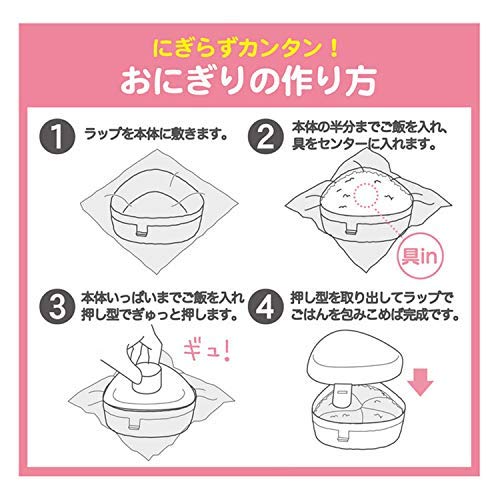 にぎらずカンタン！
おにぎりの作り方

1 ラップを本体に敷きます。

2 本体の半分までご飯を入れ、具をセンターに入れます。

具in

3 本体いっぱいまでご飯を入れ押し型でぎゅっと押します。

ギュ！

4 押し型を取り出してラップでごはんを包みこめば完成です。